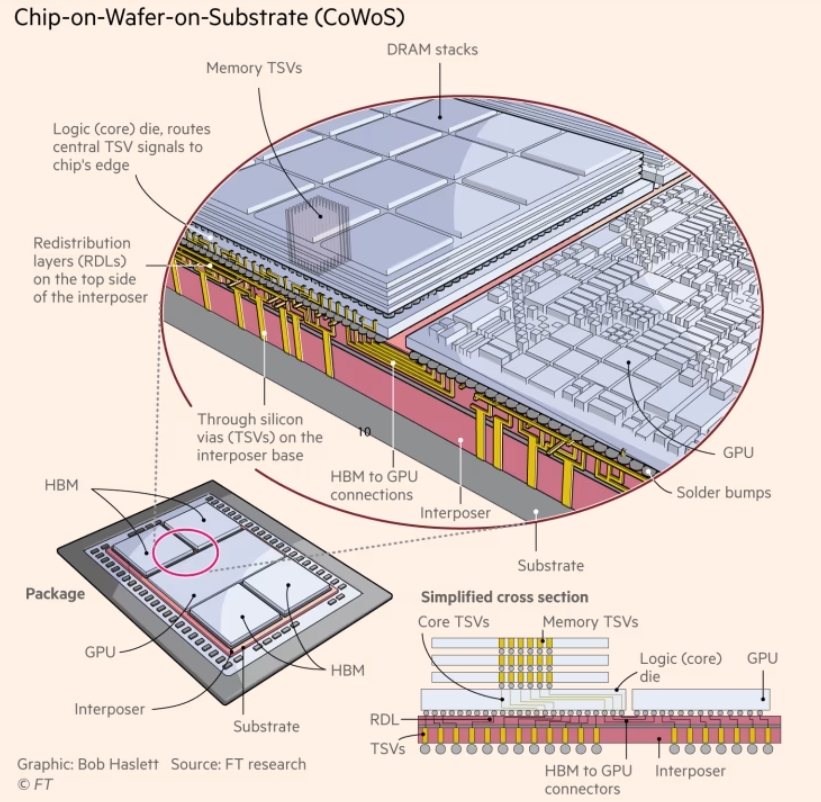 Chip-on-Wafer-on-Substrate (CoWoS)

Memory TSVs

DRAM stacks

Logic (core) die, routes central TSV signals to chip's edge

Redistribution layers (RDLs) on the top side of the interposer

Through silicon vias (TSVs) on the interposer base

10

HBM to GPU connections

Interposer

GPU

Solder bumps

Substrate

HBM

Package

GPU

HBM

Interposer

Substrate

Simplified cross section

Core TSVs

Memory TSVs

Logic (core) die

GPU

RDL

TSVs

HBM to GPU connectors

Interposer

Graphic: Bob Haslett Source: FT research
© FT